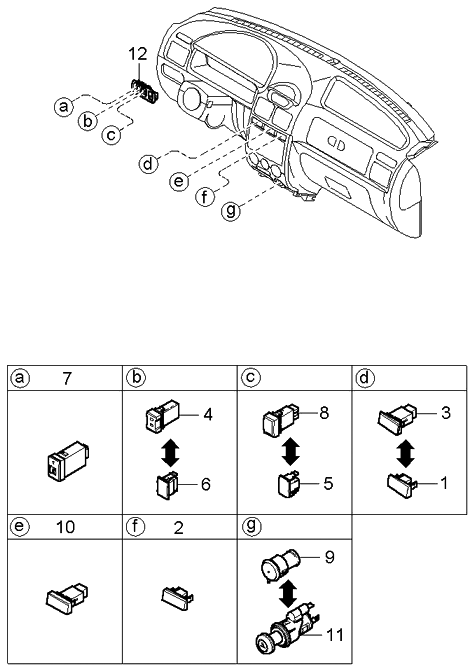 12

a

b

c

d

e

f

g

| a 7 | b | c | d |
|---|---|---|---|
| | 4 6 | 8 5 | 3 1 |
| e 10 | f 2 | g | |
| | | 9 11 | |