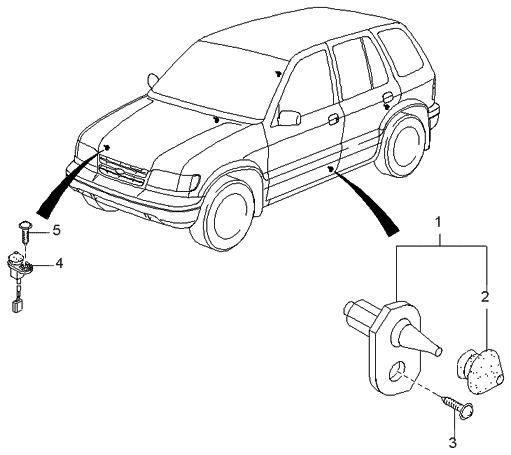 5
4
1
2
3