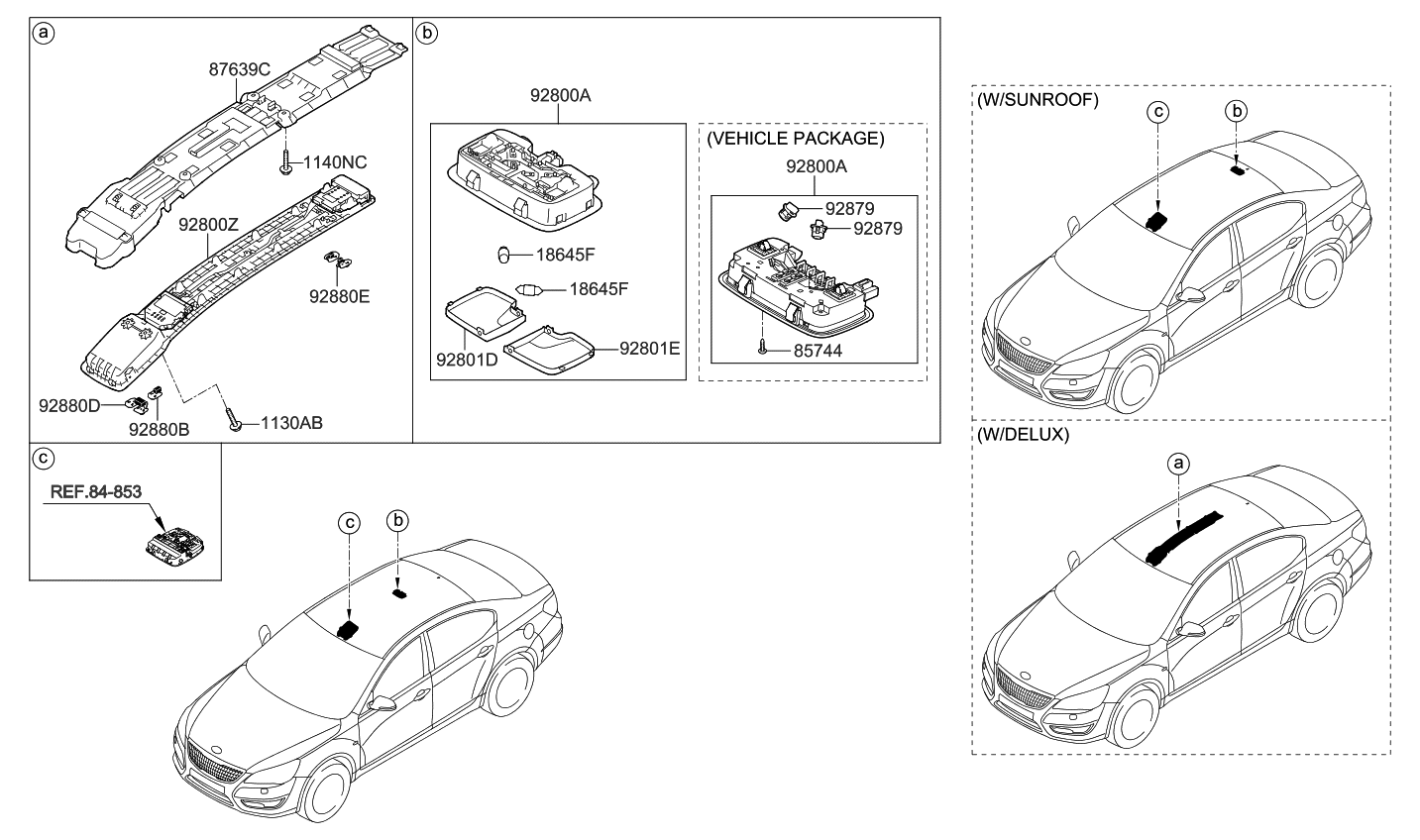 a
87639C
1140NC
92800Z
92880E
92880D
92880B
1130AB

b
92800A
18645F
18645F
92801D
92801E
(VEHICLE PACKAGE)
92800A
92879
92879
85744

c
REF.84-853

c
b

(W/SUNROOF)
c
b

(W/DELUX)
a