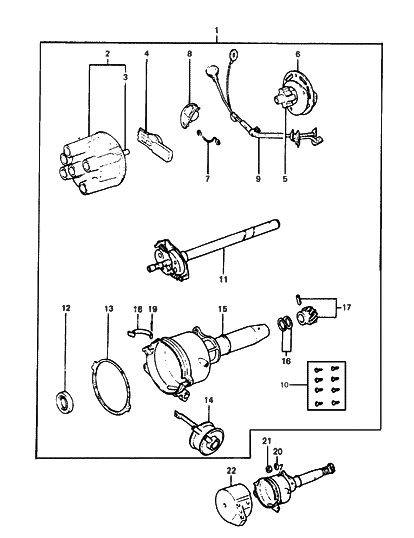 1
2
3
4
8
6
7
9
5
11
12
13
18
19
15
17
16
10
14
21
20
22