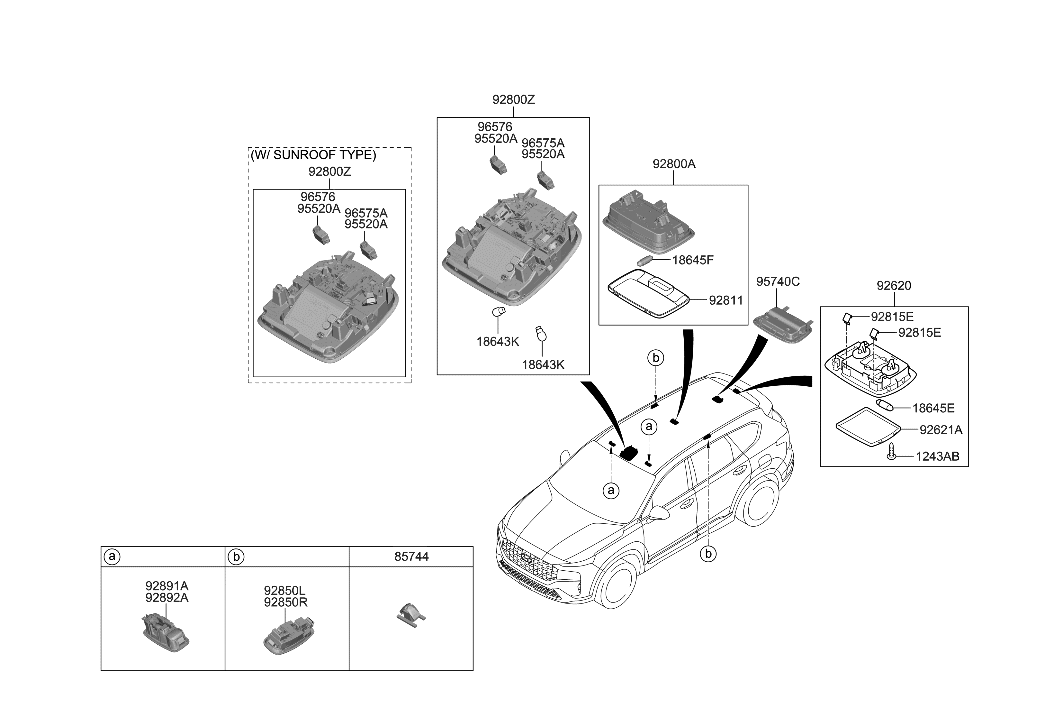 (W/ SUNROOF TYPE)
92800Z
96576
95520A
96575A
95520A

92800Z
96576
95520A
96575A
95520A
18643K
18643K

92800A
18645F
92811

95740C

92620
92815E
92815E
18645E
92621A
1243AB

b
a
a
b

| a | b | 85744 |
|---|---|---|
| 92891A 92892A | 92850L 92850R | |