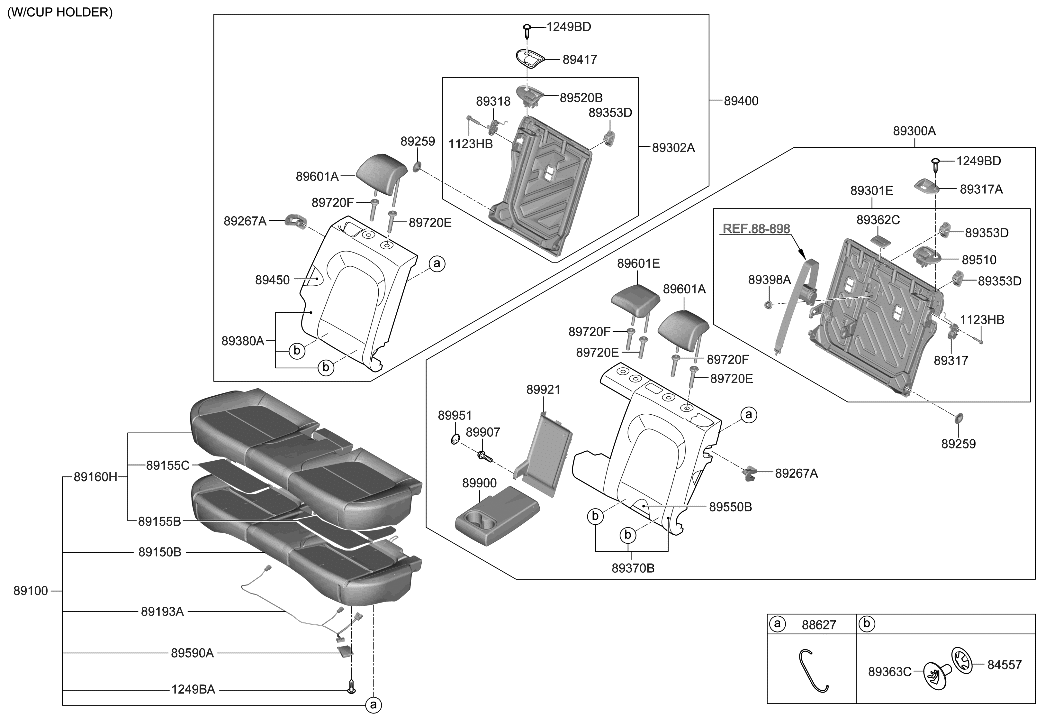 (W/CUP HOLDER)

1249BD
89417
89400
89318
89520B
89353D
1123HB
89302A
89259
89601A
89720F
89720E
89267A
89450
a
89380A
b
b

89300A
1249BD
89317A
89301E
89362C
REF.88-898
89353D
89510
89398A
89353D
1123HB
89317
89259
89601E
89601A
89720F
89720E
89720F
89720E
89921
89951
89907
a
89267A
89900
89550B
b
b
89370B

89160H
89155C
89155B
89150B
89100
89193A
89590A
1249BA
a

| a 88627 | b |
|---|---|
| | 89363C 84557 |