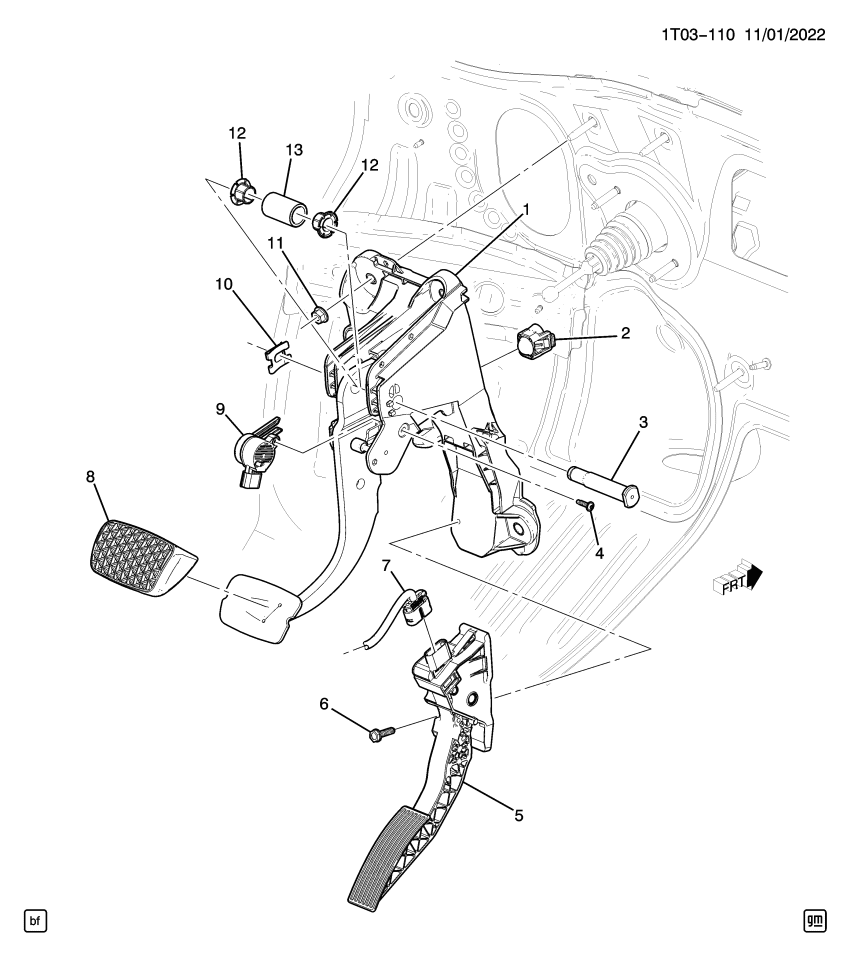 1T03-110 11/01/2022

12
13
12
1
11
10
2
9
3
8
4
FRT
7
6
5

bf
gm