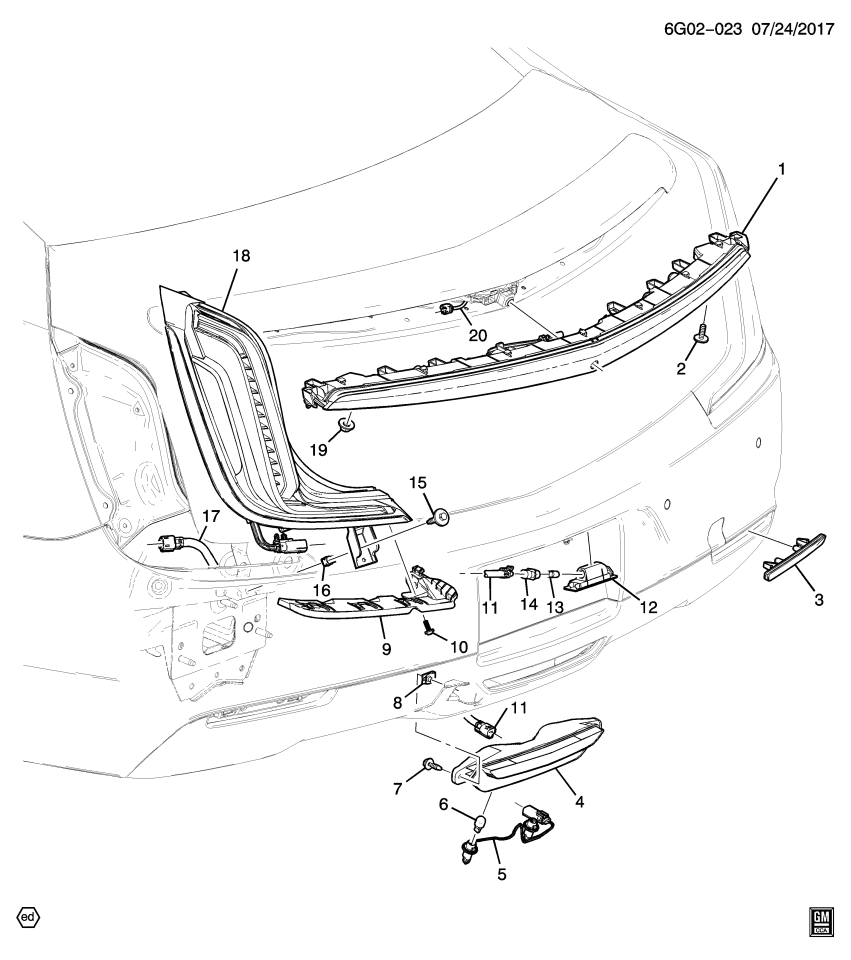 6G02-023 07/24/2017

1
18
20
2
19
15
17
16
11
14
13
12
3
9
10
8
11
7
6
4
5
ed
GM