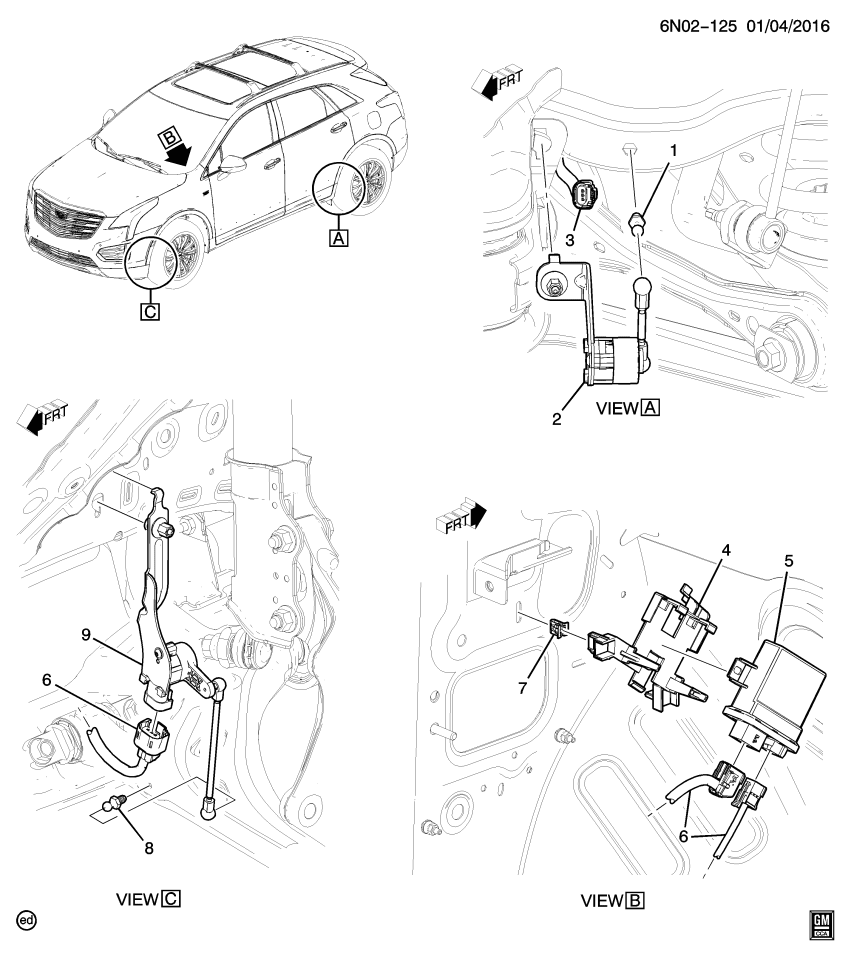 6N02-125 01/04/2016

B

A

C

FRT

1

3

2

VIEW A

FRT

9

6

8

VIEW C

FRT

4

5

7

6

VIEW B

ed

GM