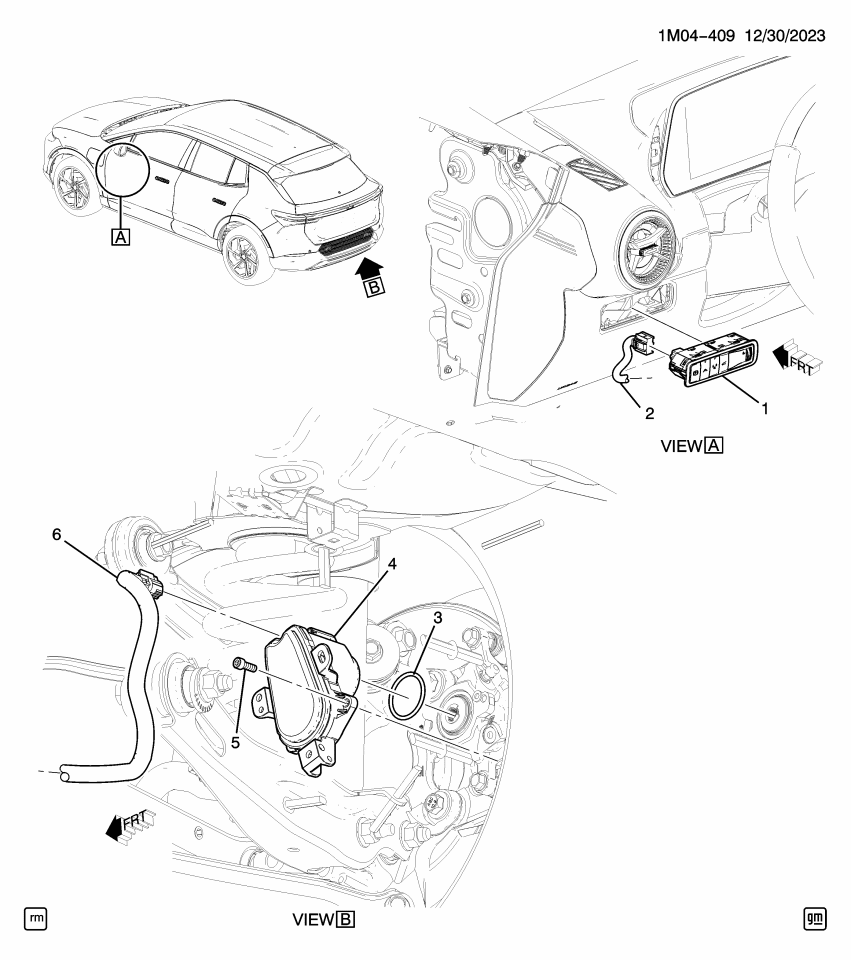 1M04-409 12/30/2023

A

B

FRT

2

1

VIEW A

6

4

3

5

FRT

rm

VIEW B

gm