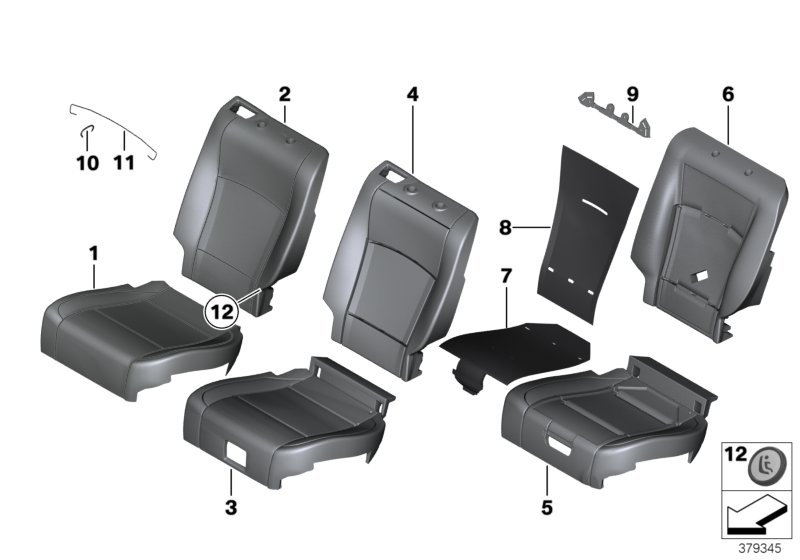 2
4
9
6
10
11
8
1
7
12
3
5
12
379345