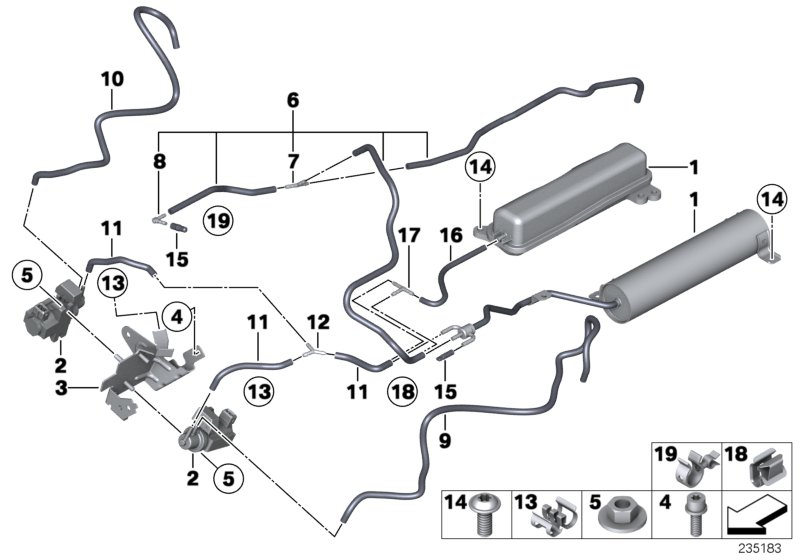 10
6
8
7
14
1
1
14
19
15
11
17
16
5
13
4
11
12
2
3
13
11
18
15
9
2
5
19
18
14
13
5
4
235183