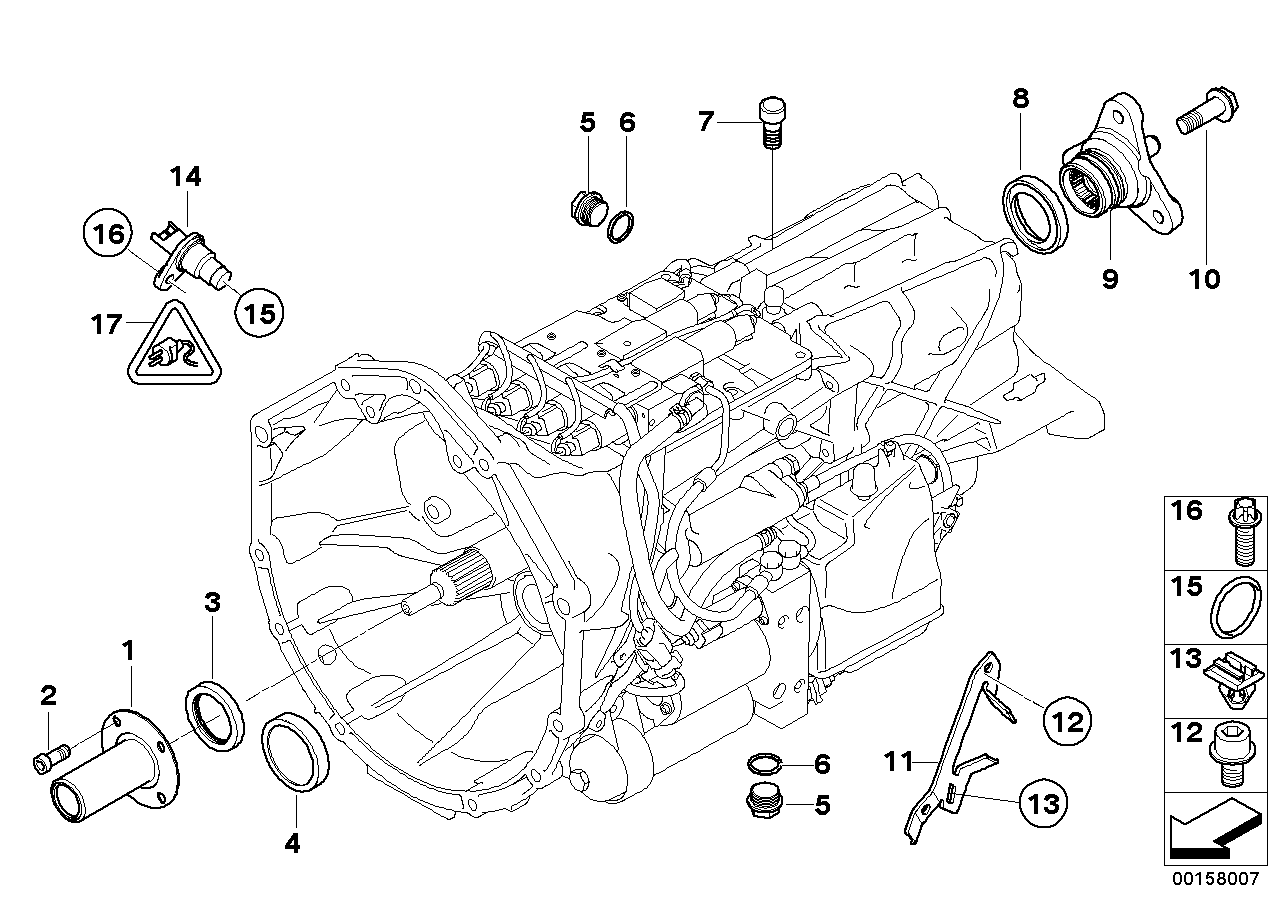 5
6
7
8
14
16
15
17
9
10
3
1
2
4
6
5
11
12
13
16
15
13
12
00158007