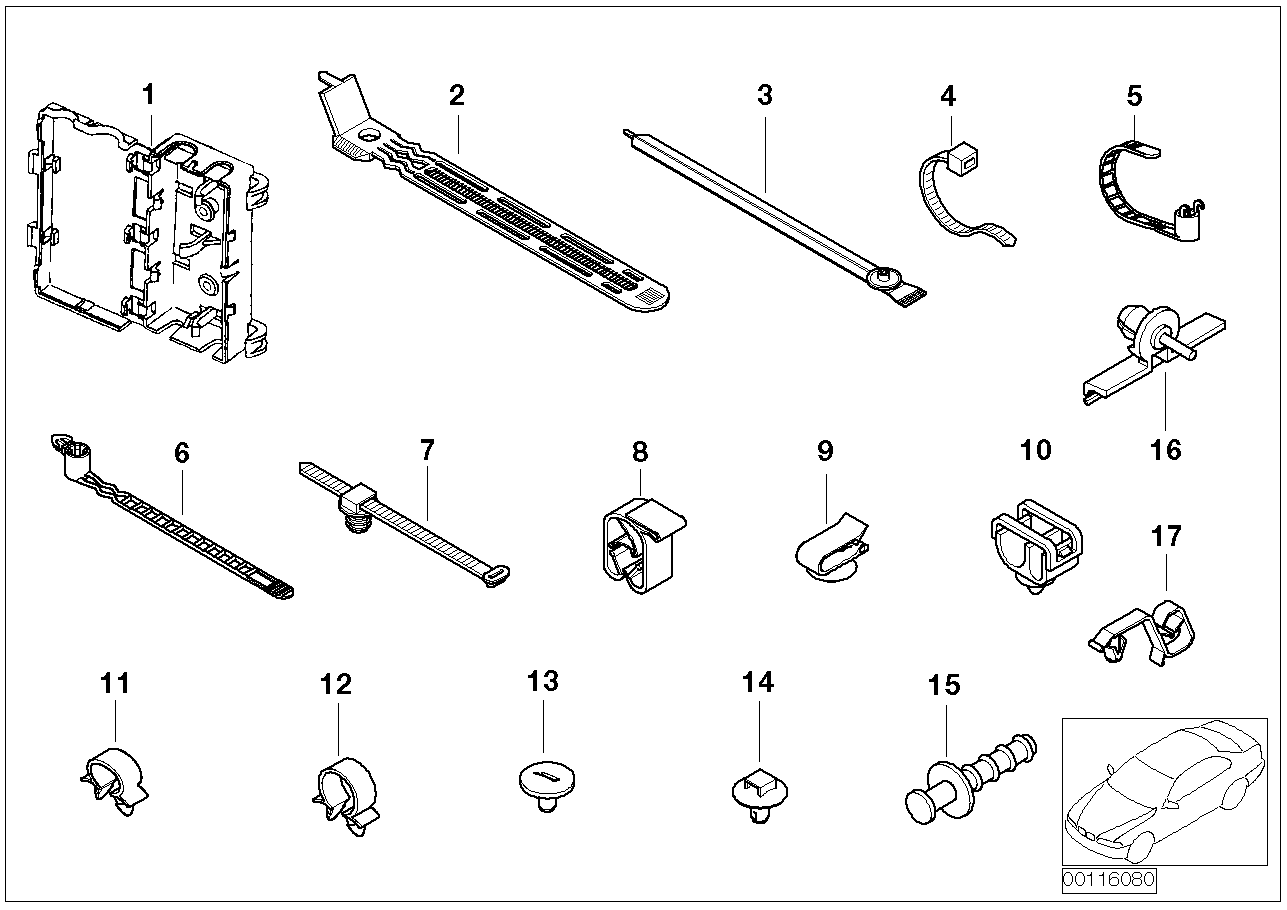 1
2
3
4
5
16
6
7
8
9
10
17
11
12
13
14
15
00116080