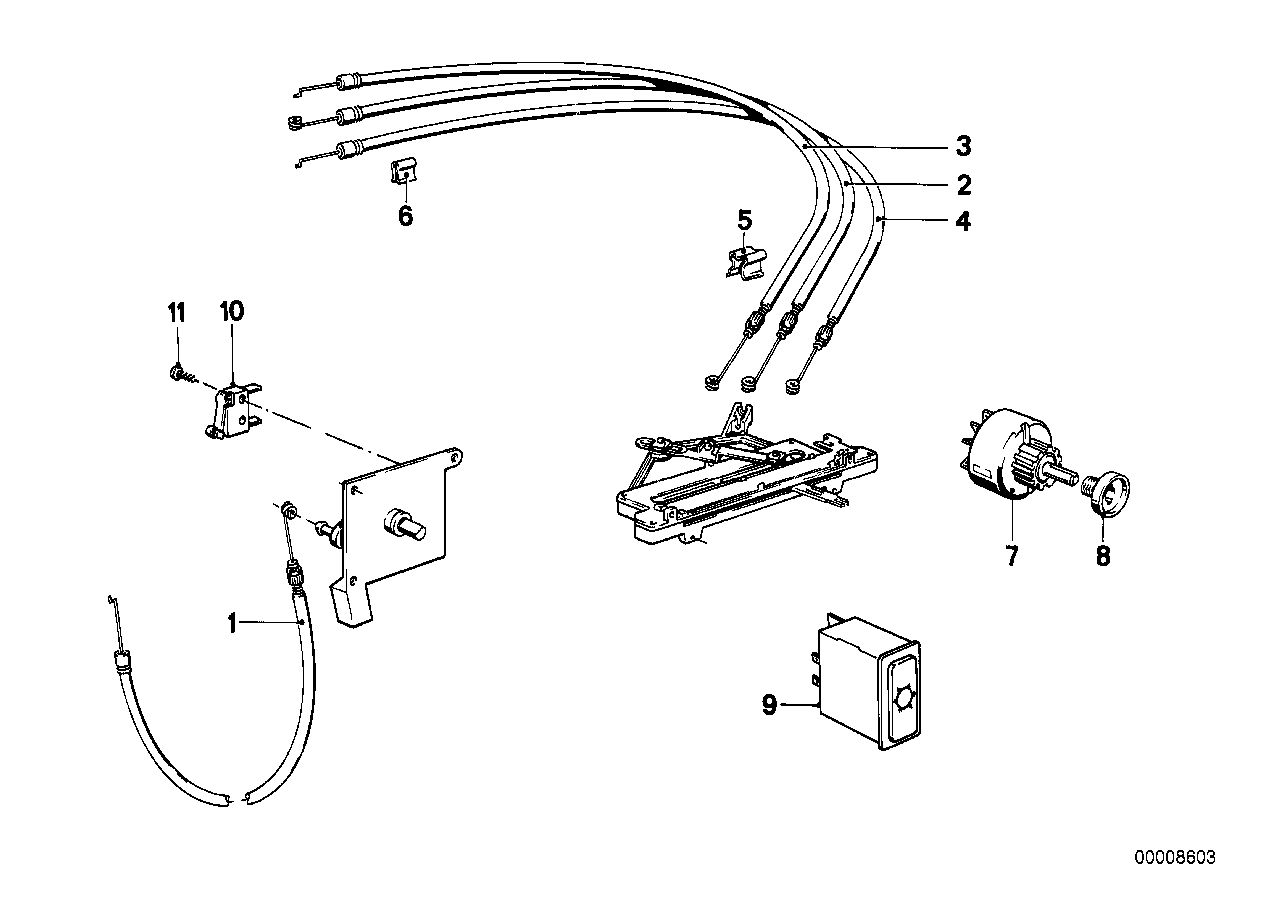 3
2
4
6
5
11
10
7
8
1
9
00008603