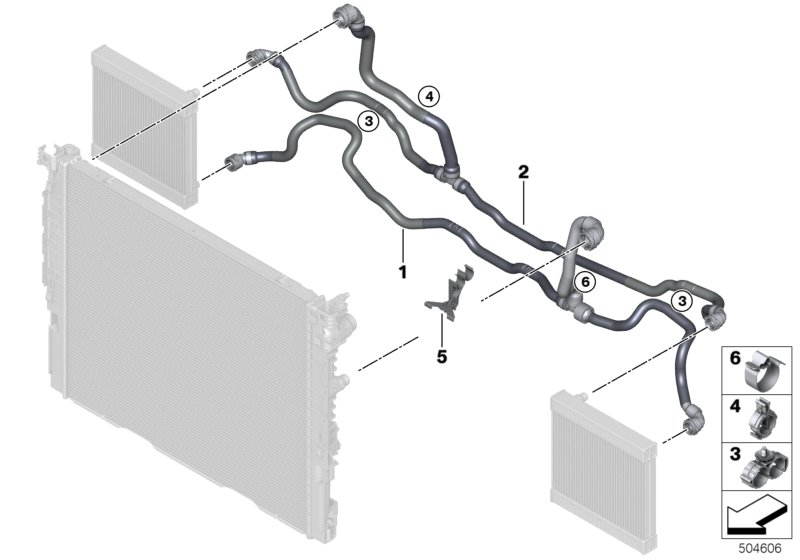 4
3
2
1
6
3
5
6
4
3
504606