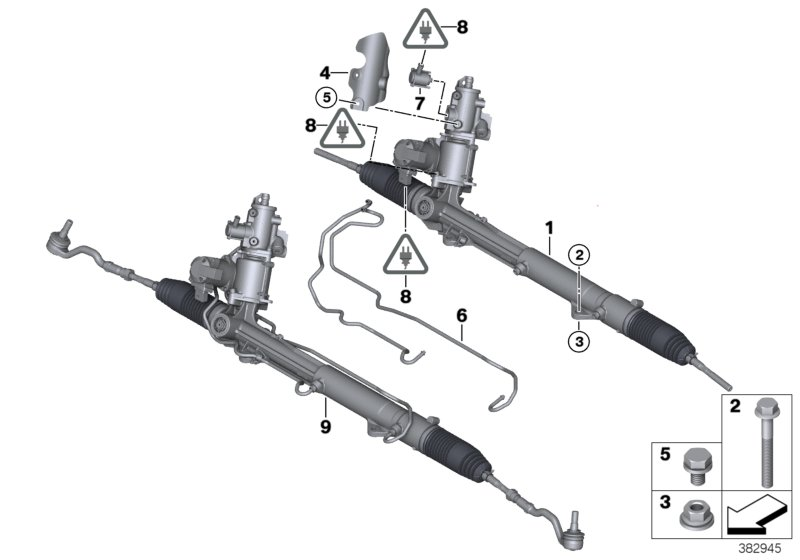 8
4
5
7
8
1
2
8
6
3
9
2
5
3
382945