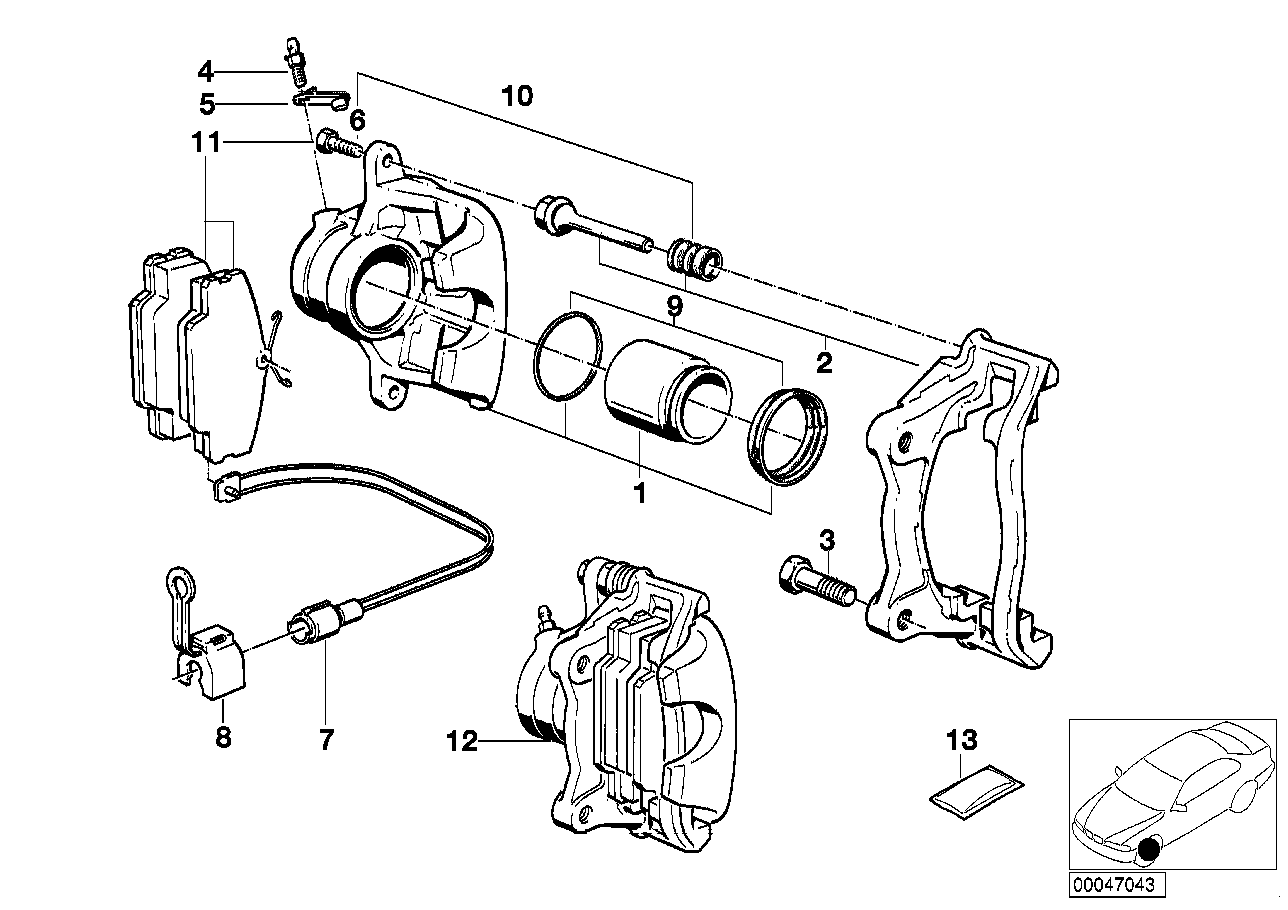 4
5
6
10
11
9
2
1
3
8
7
12
13
00047043