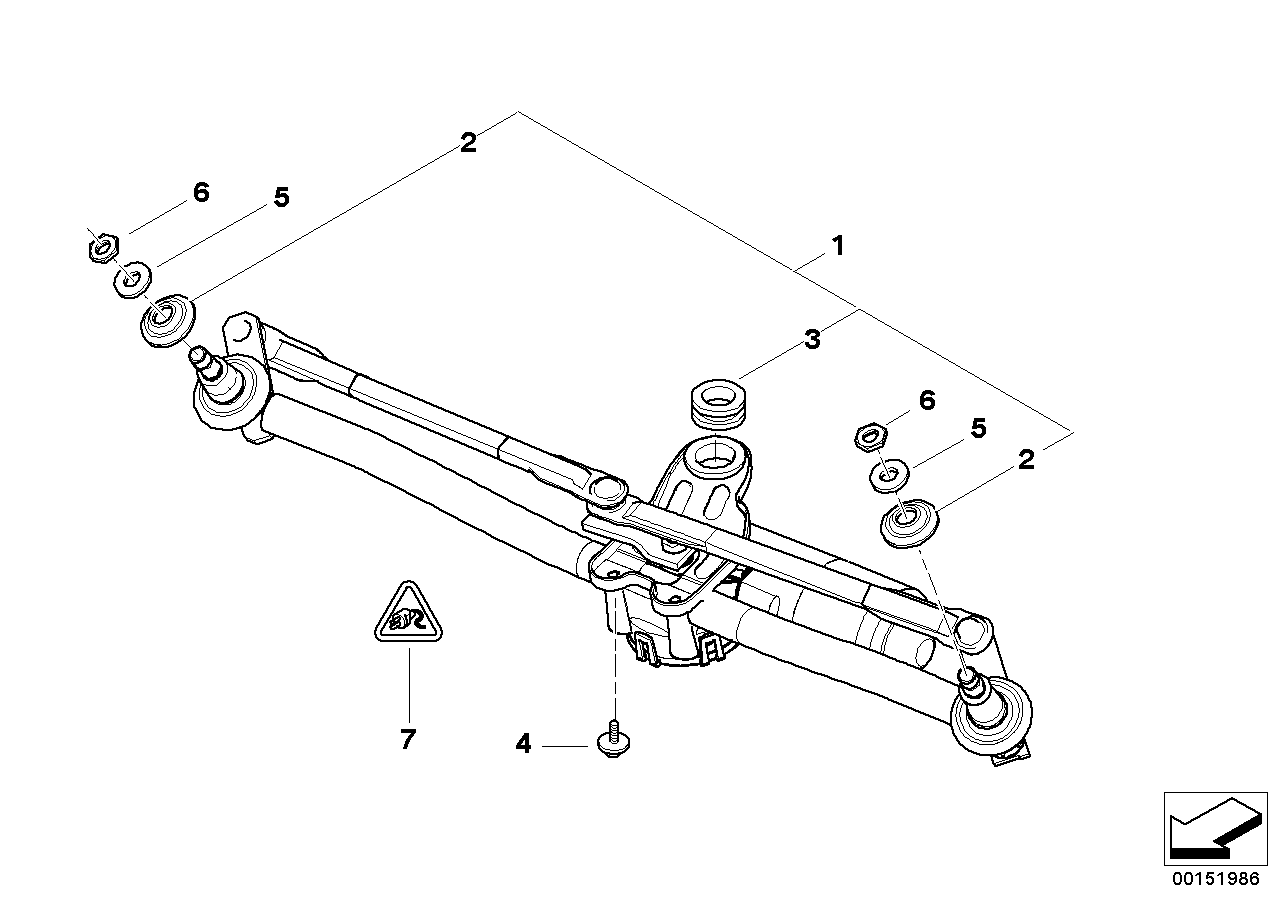 2
6
5
1
3
6
5
2
7
4
00151986