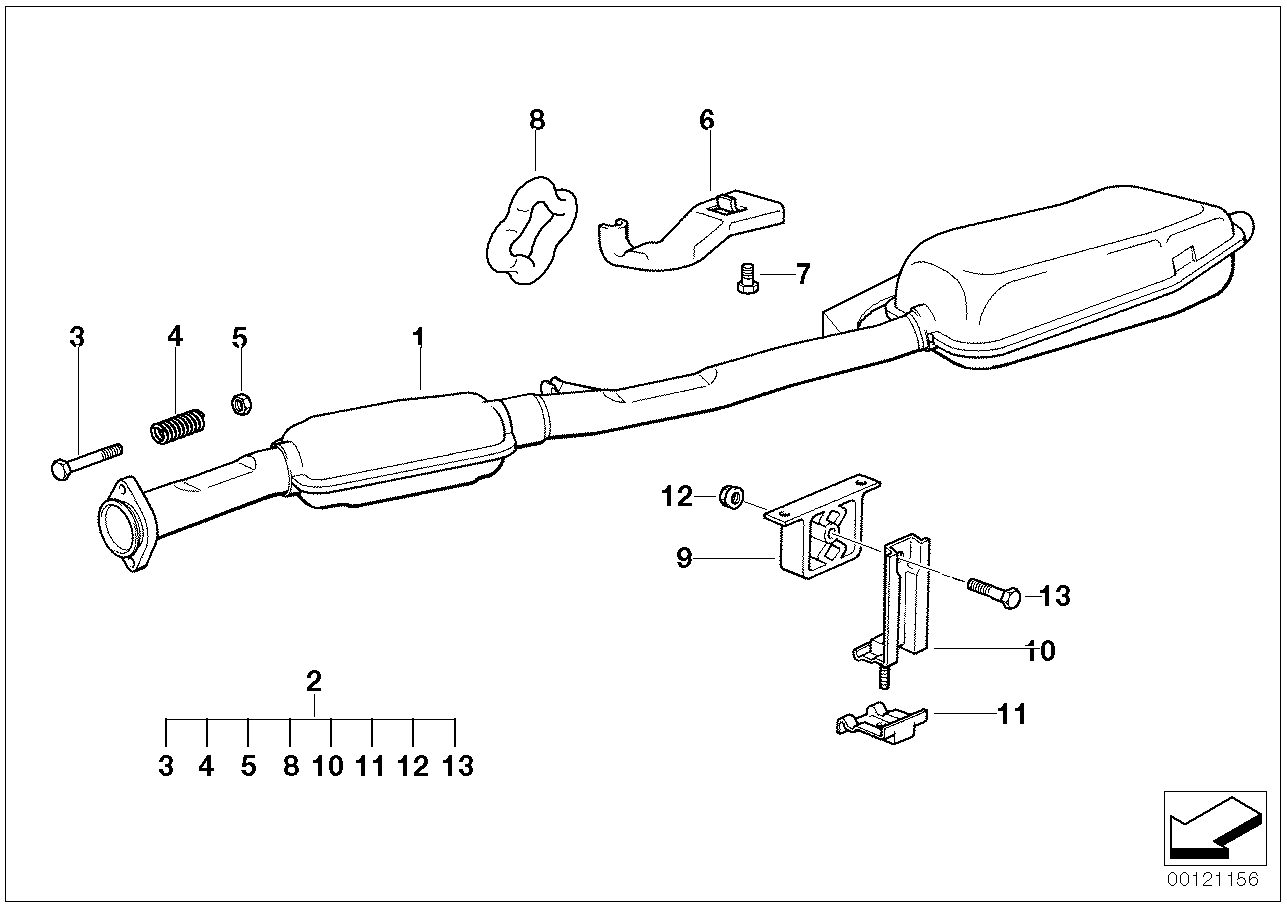 8
6
7
3
4
5
1
12
9
13
10
11
2
3 4 5 8 10 11 12 13
00121156