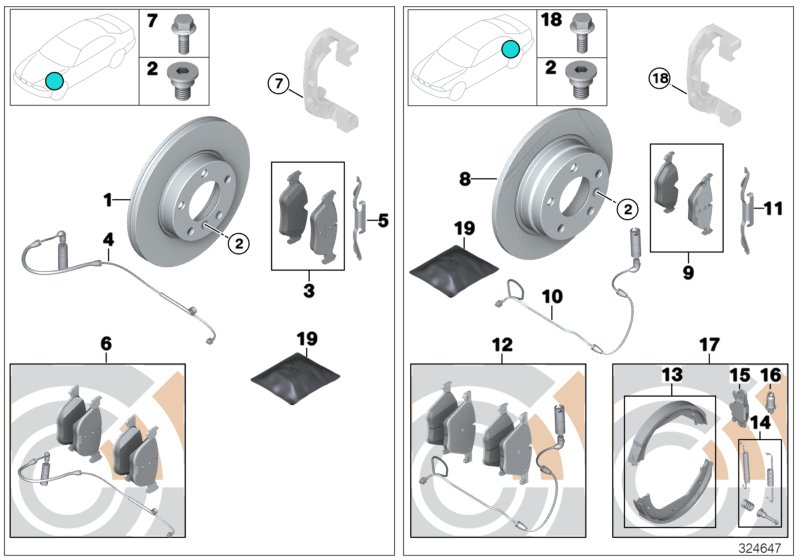 7
2
7
1
2
4
3
5
6
19
18
2
18
8
2
9
11
19
10
12
17
13
15
16
14
324647