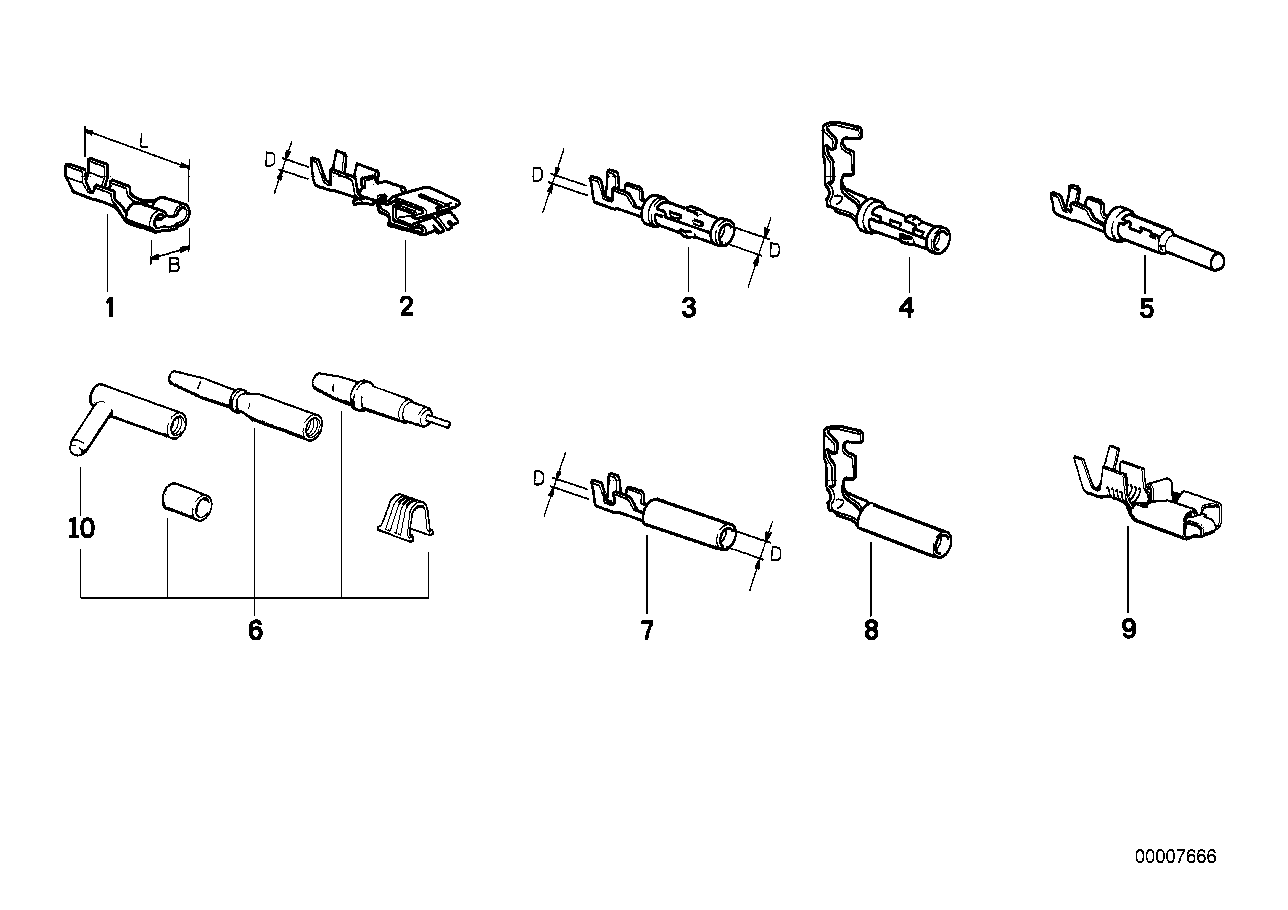 L
B
1
D
2
D
D
3
4
5
10
6
D
D
7
8
9
00007666