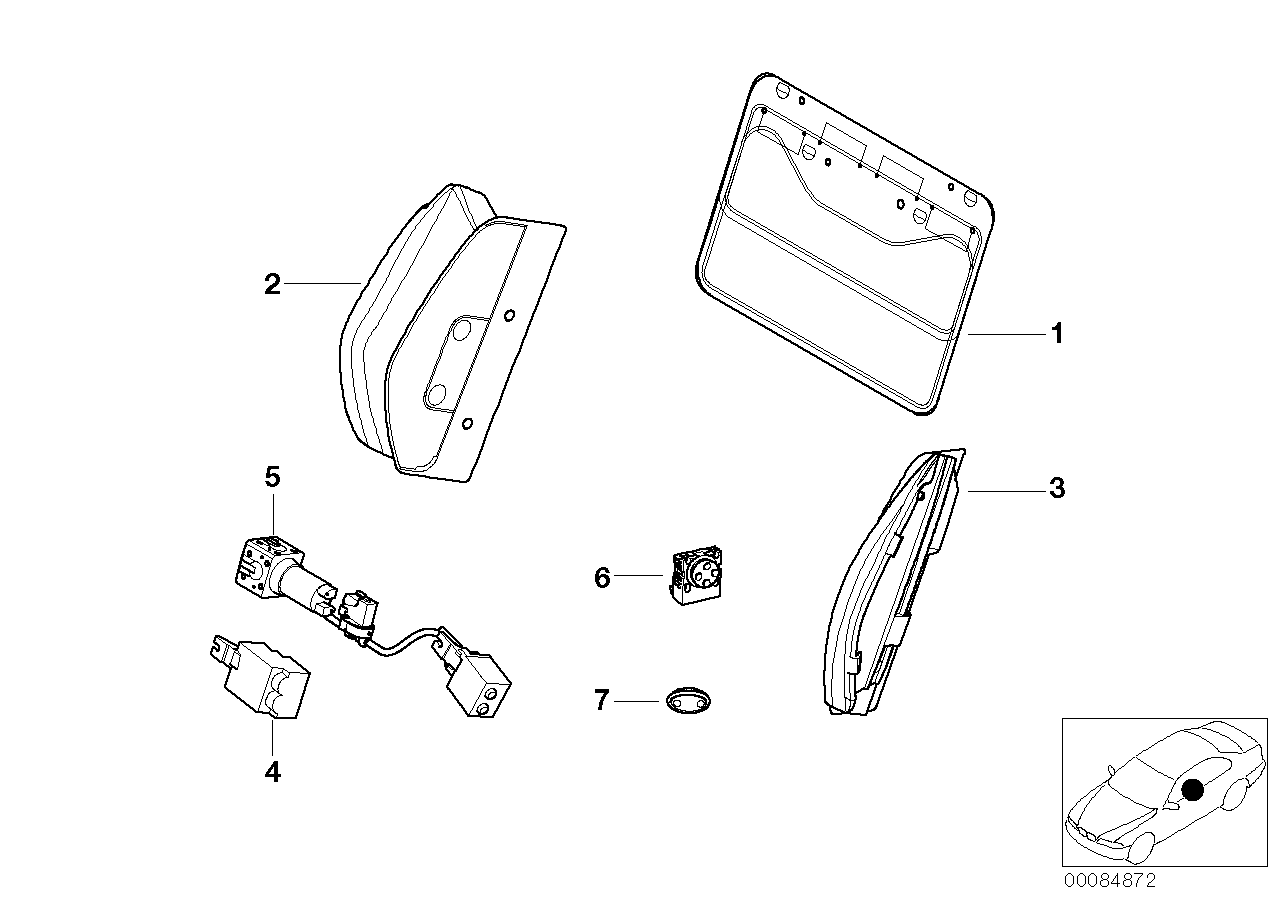 2

1

5

3

6

7

4

00084872