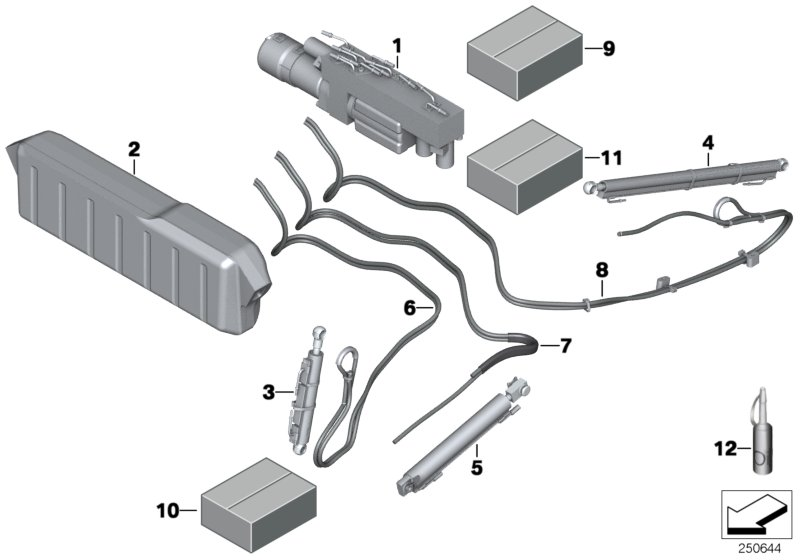 1
9
2
11
4
8
6
7
3
5
12
10
250644