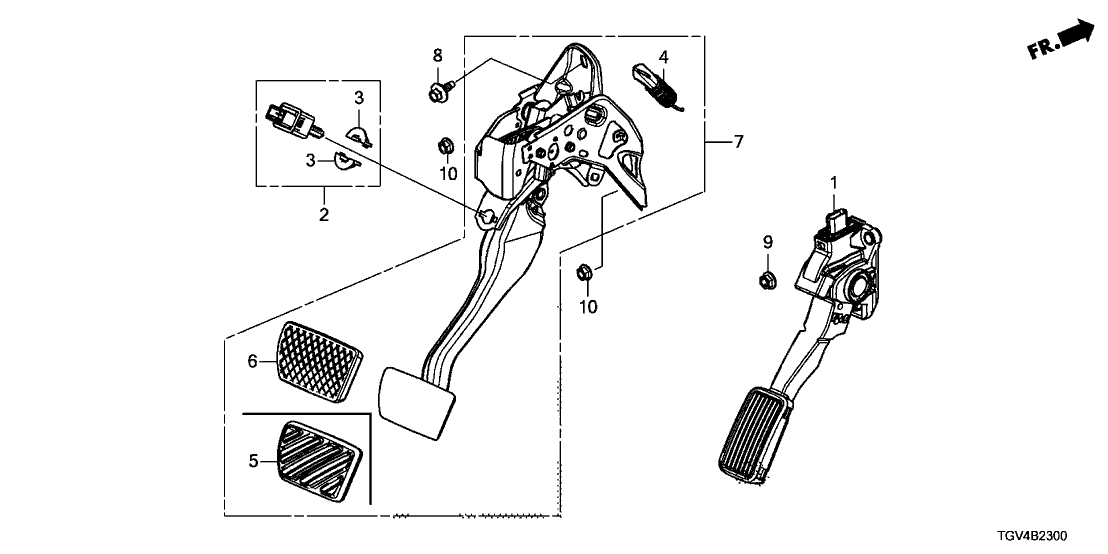 FR.
8
4
3
3
10
7
2
1
9
10
6
5
TGV4B2300