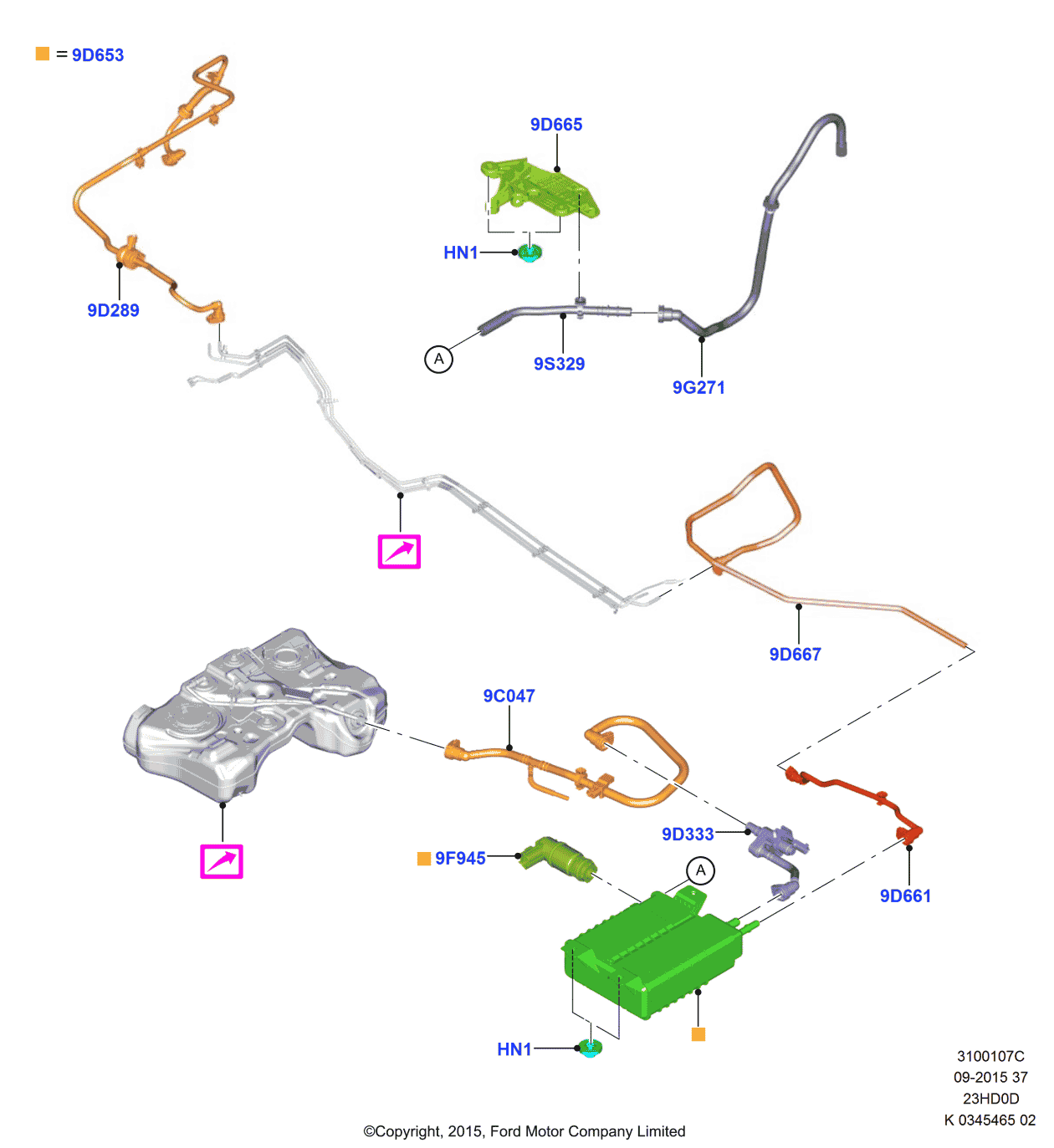 = 9D653

9D665

HN1

9D289

A

9S329

9G271

9D667

9C047

9D333

9F945

A

9D661

HN1

3100107C
09-2015 37
23HD0D
K 0345465 02

©Copyright, 2015, Ford Motor Company Limited