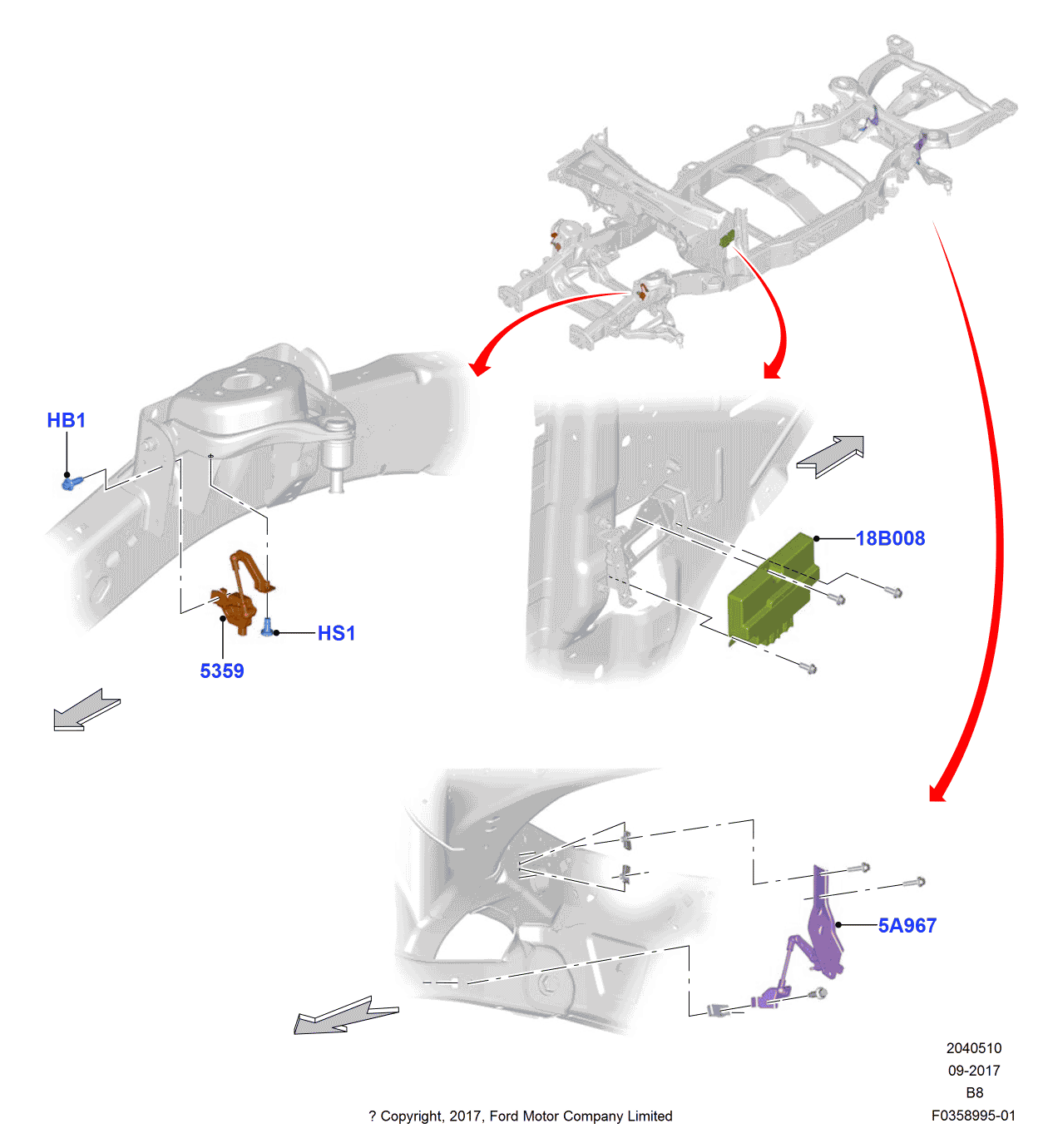 HB1

18B008

HS1

5359

5A967

2040510
09-2017
B8

? Copyright, 2017, Ford Motor Company Limited

F0358995-01