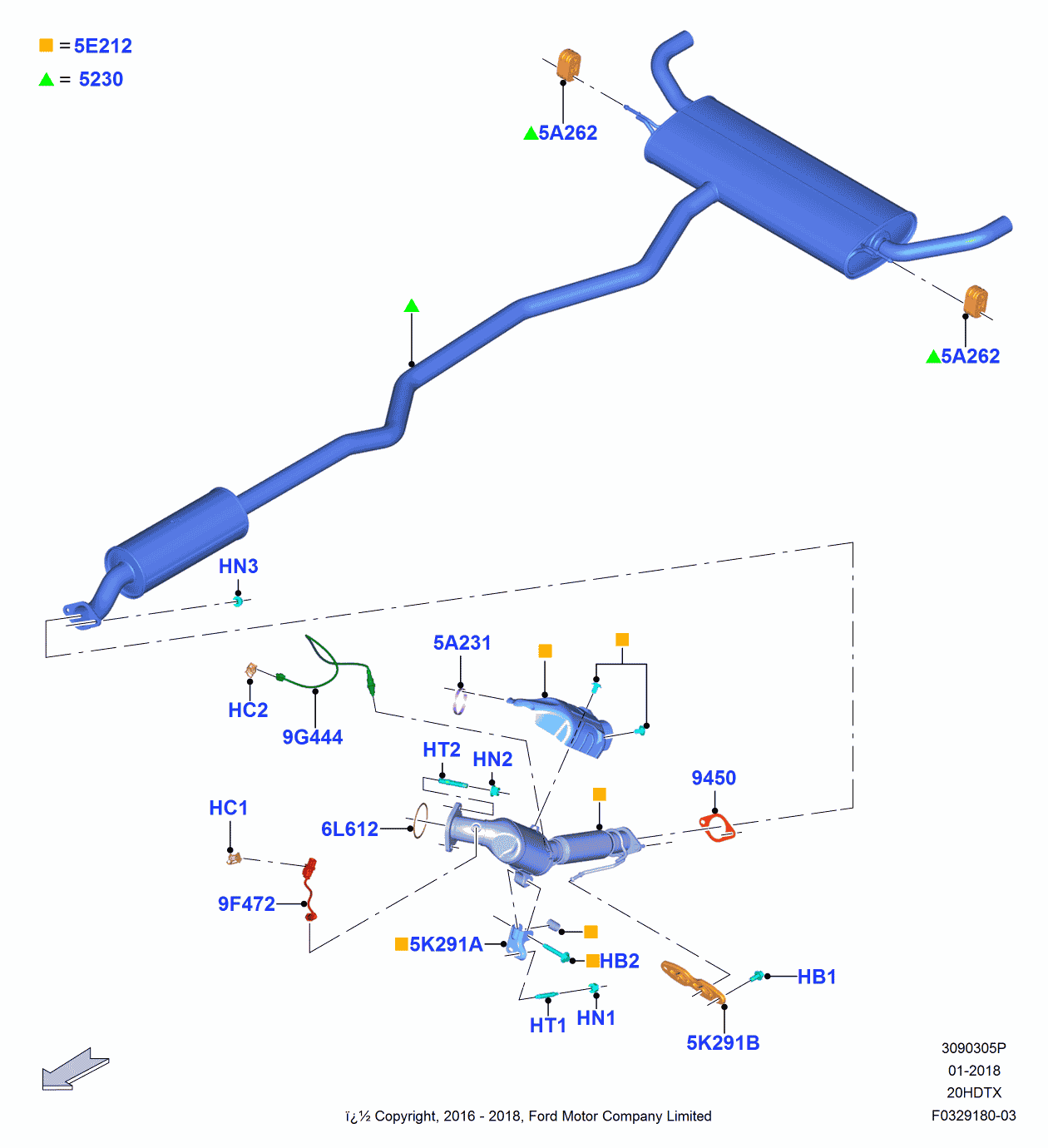 = 5E212
= 5230

5A262

5A262

HN3

5A231

HC2

9G444

HT2

HN2

9450

HC1

6L612

9F472

5K291A

HB2

HB1

HT1

HN1

5K291B

3090305P
01-2018
20HDTX
F0329180-03

ï¿½ Copyright, 2016 - 2018, Ford Motor Company Limited