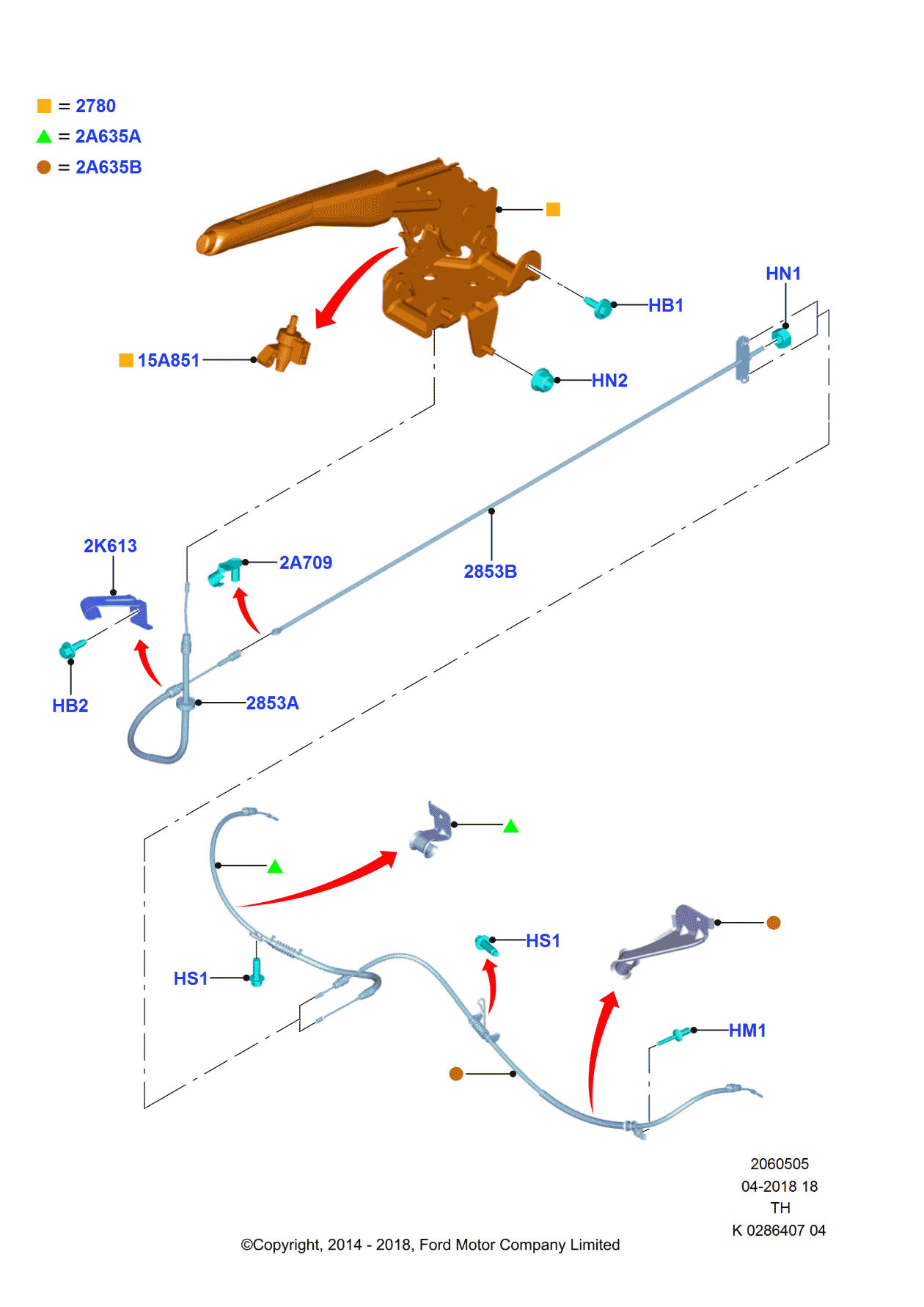 = 2780
= 2A635A
= 2A635B

HN1
HB1
15A851
HN2
2K613
2A709
2853B
HB2
2853A
HS1
HS1
HM1

2060505
04-2018 18
TH
K 0286407 04

©Copyright, 2014 - 2018, Ford Motor Company Limited