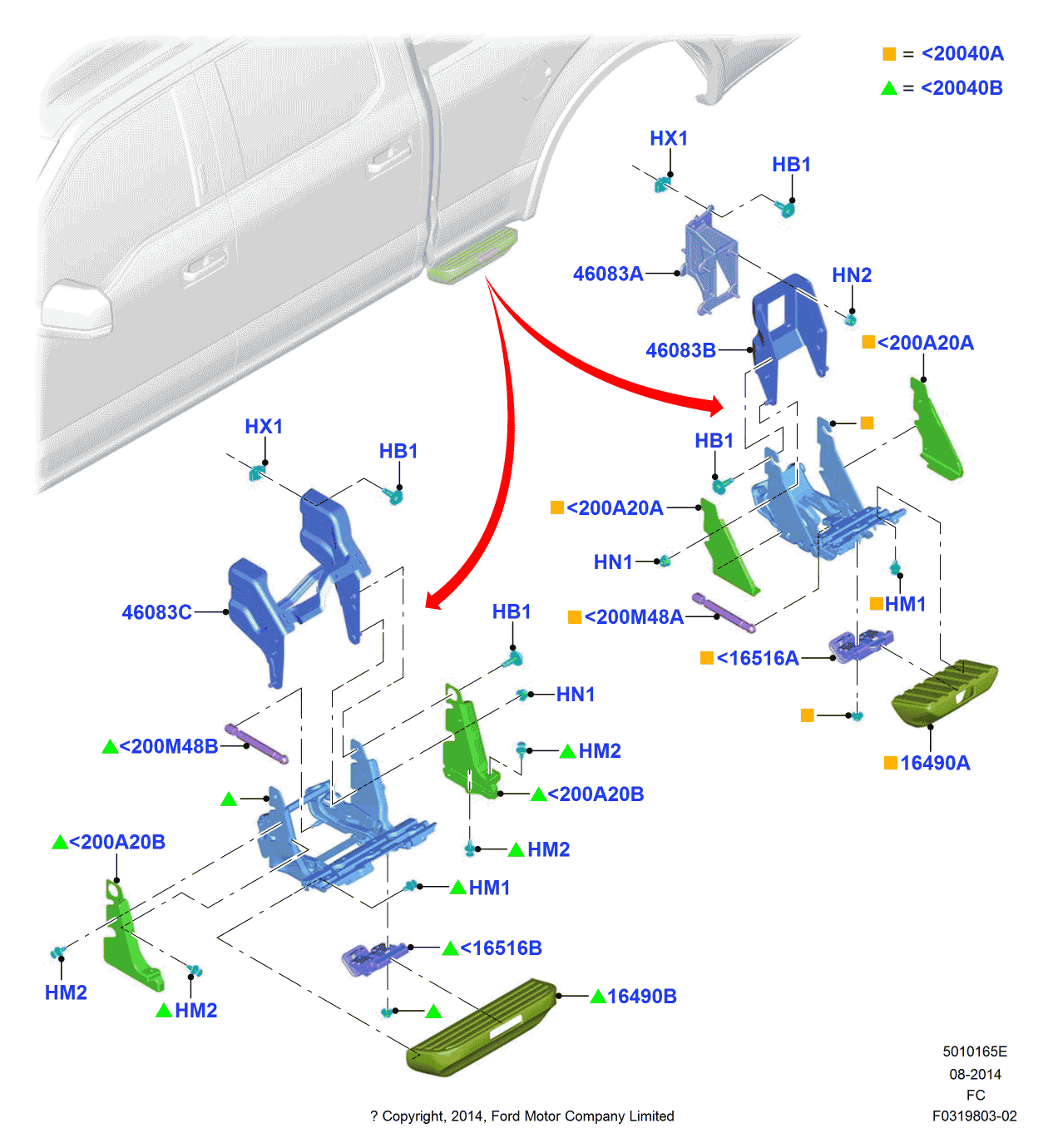 ■ = <20040A
▲ = <20040B

HX1
HB1
46083A
HN2
46083B
■<200A20A
■
HB1
■<200A20A
HN1
■HM1
■<200M48A
■<16516A
■
■16490A

HX1
HB1
46083C
HB1
HN1
▲<200M48B
▲HM2
▲
▲<200A20B
▲<200A20B
▲HM2
▲HM1
▲<16516B
HM2
▲HM2
▲
▲16490B

5010165E
08-2014
FC
F0319803-02

? Copyright, 2014, Ford Motor Company Limited